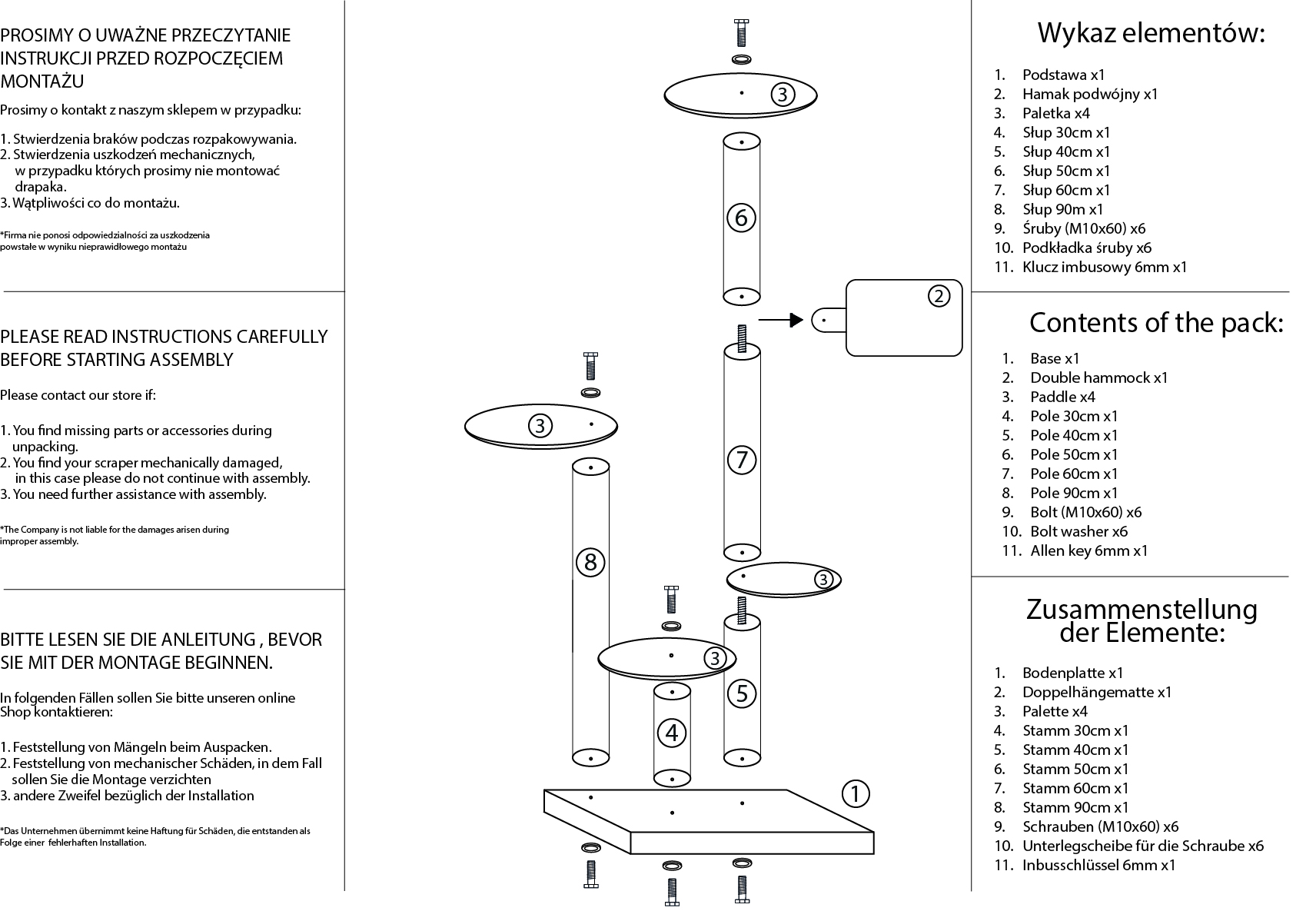 PROSIMY O UWAŻNE PRZECZYTANIE INSTRUKCJI PRZED ROZPOCZĘCIEM MONTAŻU

Prosimy o kontakt z naszym sklepem w przypadku:

1. Stwierdzenia braków podczas rozpakowywania.
2. Stwierdzenia uszkodzeń mechanicznych, w przypadku których prosimy nie montować drapaka.
3. Wątpliwości co do montażu.

*Firma nie ponosi odpowiedzialności za uszkodzenia powstałe w wyniku nieprawidłowego montażu

PLEASE READ INSTRUCTIONS CAREFULLY BEFORE STARTING ASSEMBLY

Please contact our store if:

1. You find missing parts or accessories during unpacking.
2. You find your scraper mechanically damaged, in this case please do not continue with assembly.
3. You need further assistance with assembly.

*The Company is not liable for the damages arisen during improper assembly.

BITTE LESEN SIE DIE ANLEITUNG , BEVOR SIE MIT DER MONTAGE BEGINNEN.

In folgenden Fällen sollen Sie bitte unseren online Shop kontaktieren:

1. Feststellung von Mängeln beim Auspacken.
2. Feststellung von mechanischer Schäden, in dem Fall sollen Sie die Montage verzichten
3. andere Zweifel bezüglich der Installation

*Das Unternehmen übernimmt keine Haftung für Schäden, die entstanden als Folge einer fehlerhaften Installation.

3
6
2
3
7
8
3
3
5
4
1

Wykaz elementów:

1. Podstawa x1
2. Hamak podwójny x1
3. Paletka x4
4. Słup 30cm x1
5. Słup 40cm x1
6. Słup 50cm x1
7. Słup 60cm x1
8. Słup 90m x1
9. Śruby (M10x60) x6
10. Podkładka śruby x6
11. Klucz imbusowy 6mm x1

Contents of the pack:

1. Base x1
2. Double hammock x1
3. Paddle x4
4. Pole 30cm x1
5. Pole 40cm x1
6. Pole 50cm x1
7. Pole 60cm x1
8. Pole 90cm x1
9. Bolt (M10x60) x6
10. Bolt washer x6
11. Allen key 6mm x1

Zusammenstellung der Elemente:

1. Bodenplatte x1
2. Doppelhängematte x1
3. Palette x4
4. Stamm 30cm x1
5. Stamm 40cm x1
6. Stamm 50cm x1
7. Stamm 60cm x1
8. Stamm 90cm x1
9. Schrauben (M10x60) x6
10. Unterlegscheibe für die Schraube x6
11. Inbusschlüssel 6mm x1